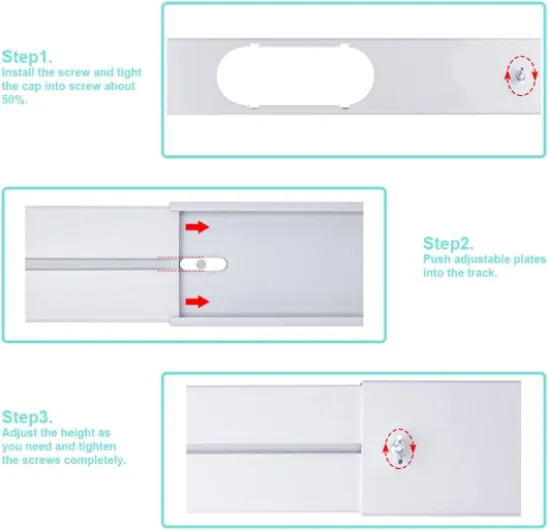 Step1.
Install the screw and tight the cap into screw about 50%.

Step2.
Push adjustable plates into the track.

Step3.
Adjust the height as you need and tighten the screws completely.