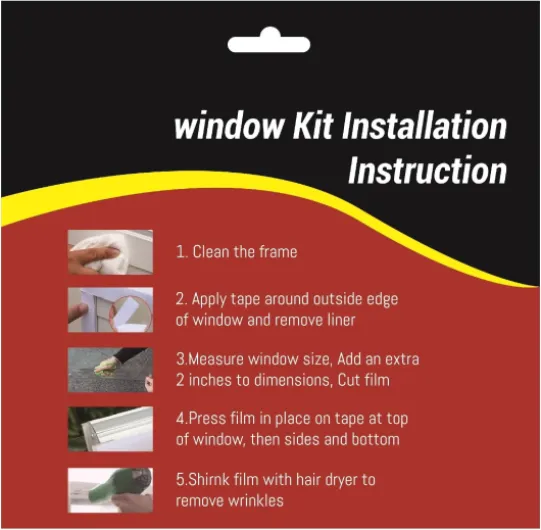 window Kit Installation Instruction

1. Clean the frame

2. Apply tape around outside edge of window and remove liner

3.Measure window size, Add an extra 2 inches to dimensions, Cut film

4.Press film in place on tape at top of window, then sides and bottom

5.Shirnk film with hair dryer to remove wrinkles